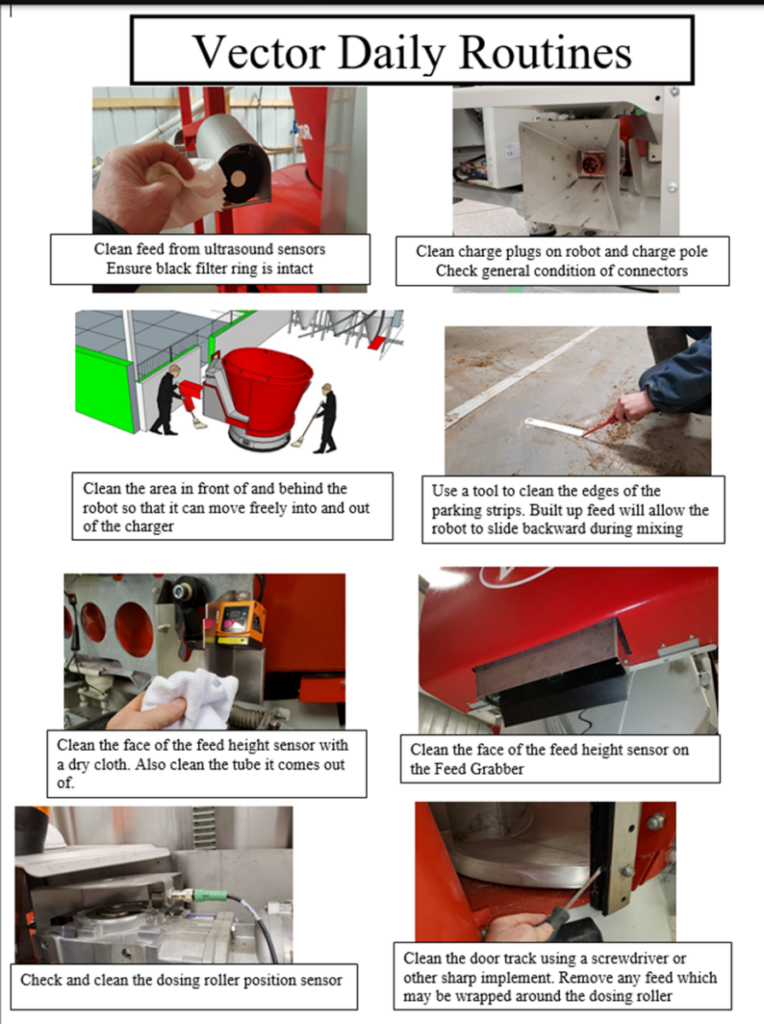 Vector Daily Routines

Clean feed from ultrasound sensors
Ensure black filter ring is intact

Clean charge plugs on robot and charge pole
Check general condition of connectors

Clean the area in front of and behind the robot so that it can move freely into and out of the charger

Use a tool to clean the edges of the parking strips. Built up feed will allow the robot to slide backward during mixing

Clean the face of the feed height sensor with a dry cloth. Also clean the tube it comes out of.

Clean the face of the feed height sensor on the Feed Grabber

Check and clean the dosing roller position sensor

Clean the door track using a screwdriver or other sharp implement. Remove any feed which may be wrapped around the dosing roller